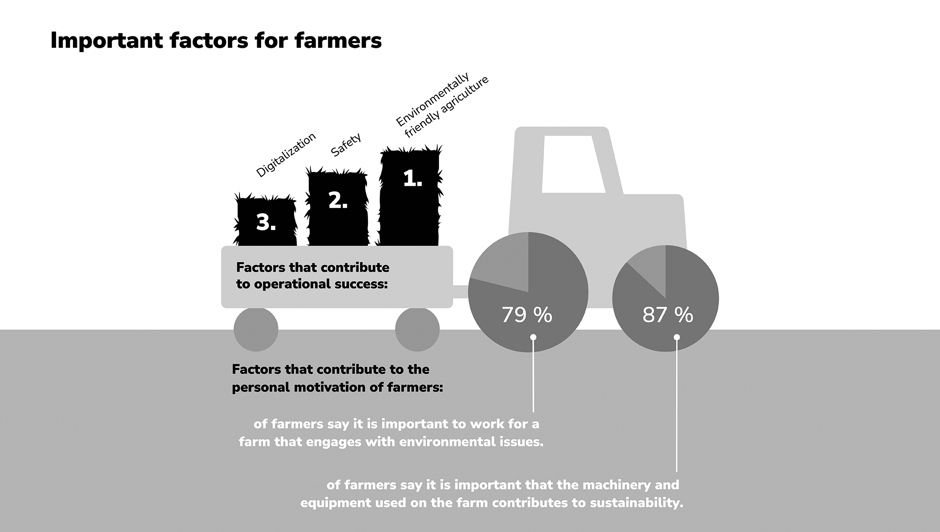 Important factors for farmers

Digitalization

Safety

Environmentally friendly agriculture

3.

2.

1.

Factors that contribute to operational success:

79 %

87 %

Factors that contribute to the personal motivation of farmers:

of farmers say it is important to work for a farm that engages with environmental issues.

of farmers say it is important that the machinery and equipment used on the farm contributes to sustainability.